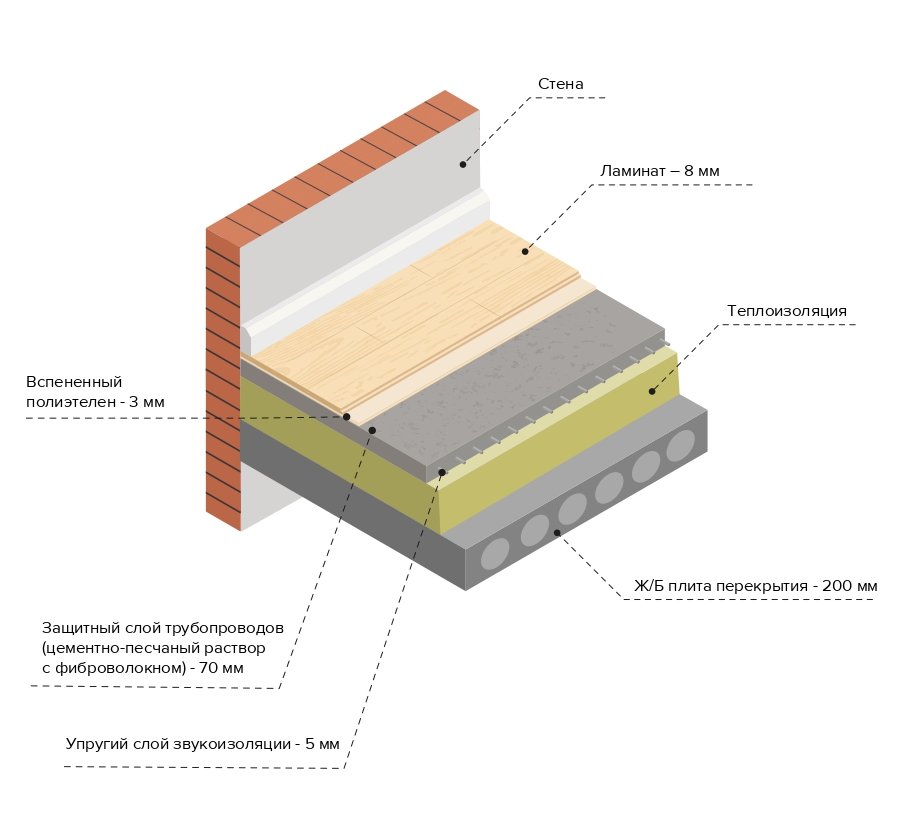 Стена

Ламинат – 8 мм

Теплоизоляция

Вспененный полиэтелен - 3 мм

Ж/Б плита перекрытия - 200 мм

Защитный слой трубопроводов (цементно-песчаный раствор с фиброволокном) - 70 мм

Упругий слой звукоизоляции - 5 мм