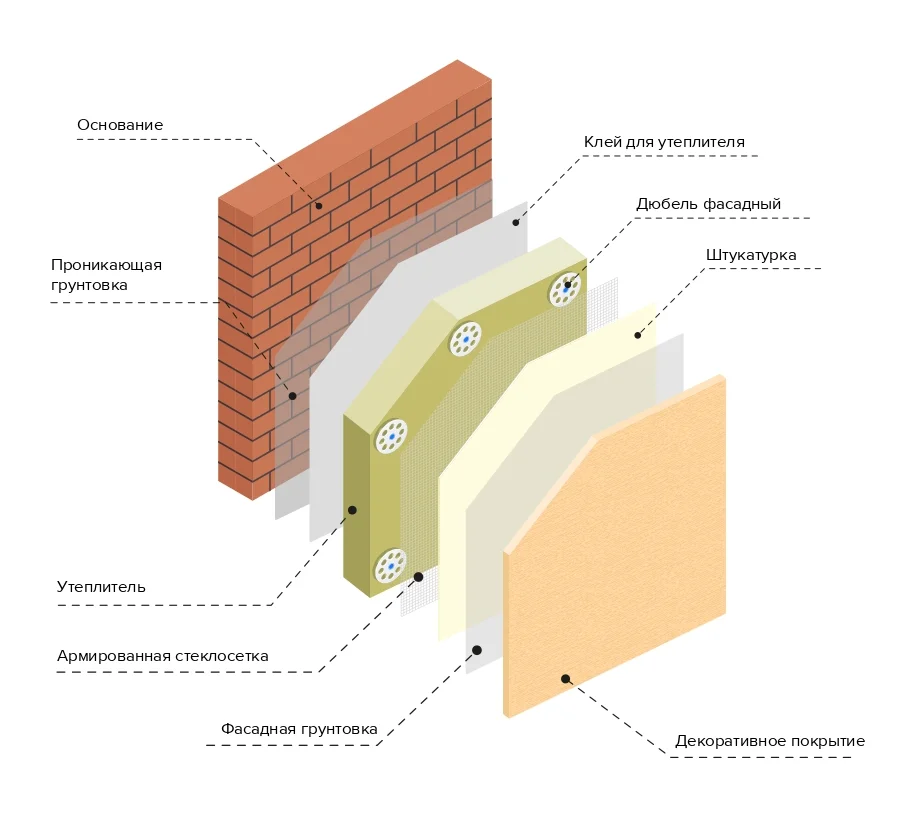 Основание

Клей для утеплителя

Дюбель фасадный

Штукатурка

Проникающая грунтовка

Утеплитель

Армированная стеклосетка

Фасадная грунтовка

Декоративное покрытие